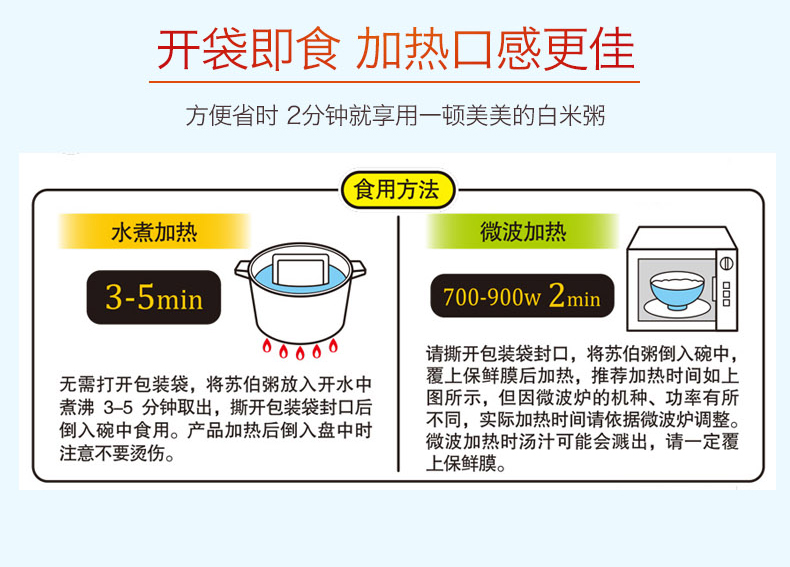 开袋即食 加热口感更佳

方便省时 2分钟就享用一顿美美的白米粥

食用方法

水煮加热

3-5min

无需打开包装袋，将苏伯粥放入开水中煮沸 3–5 分钟取出，撕开包装袋封口后倒入碗中食用。产品加热后倒入盘中时注意不要烫伤。

微波加热

700-900w 2min

请撕开包装袋封口，将苏伯粥倒入碗中，覆上保鲜膜后加热，推荐加热时间如上图所示，但因微波炉的机种、功率有所不同，实际加热时间请依据微波炉调整。微波加热时汤汁可能会溅出，请一定覆上保鲜膜。